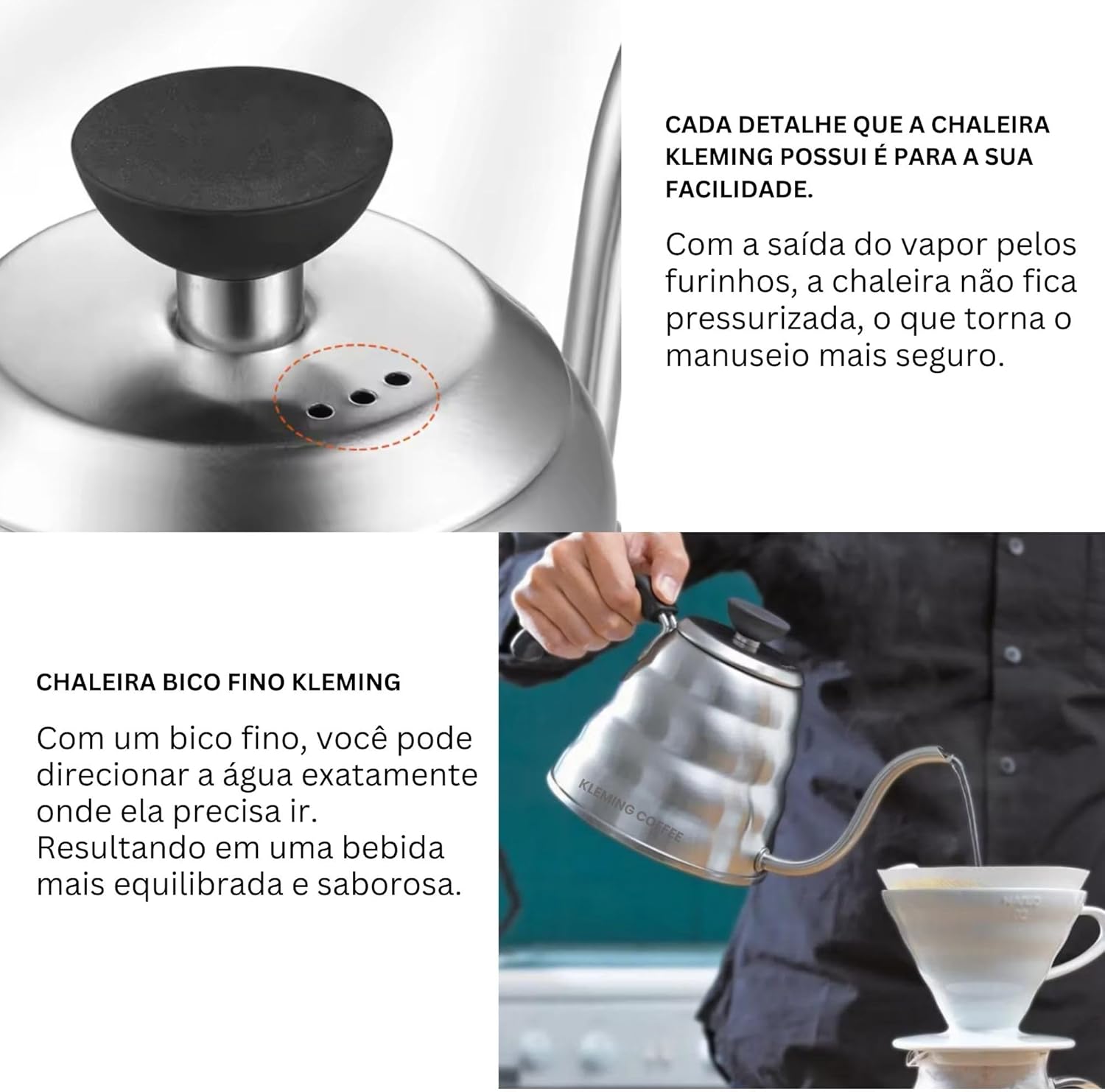 CADA DETALHE QUE A CHALEIRA KLEMING POSSUI É PARA A SUA FACILIDADE.

Com a saída do vapor pelos furinhos, a chaleira não fica pressurizada, o que torna o manuseio mais seguro.

CHALEIRA BICO FINO KLEMING

Com um bico fino, você pode direcionar a água exatamente onde ela precisa ir. Resultando em uma bebida mais equilibrada e saborosa.

KLEMING COFFEE

HARIO