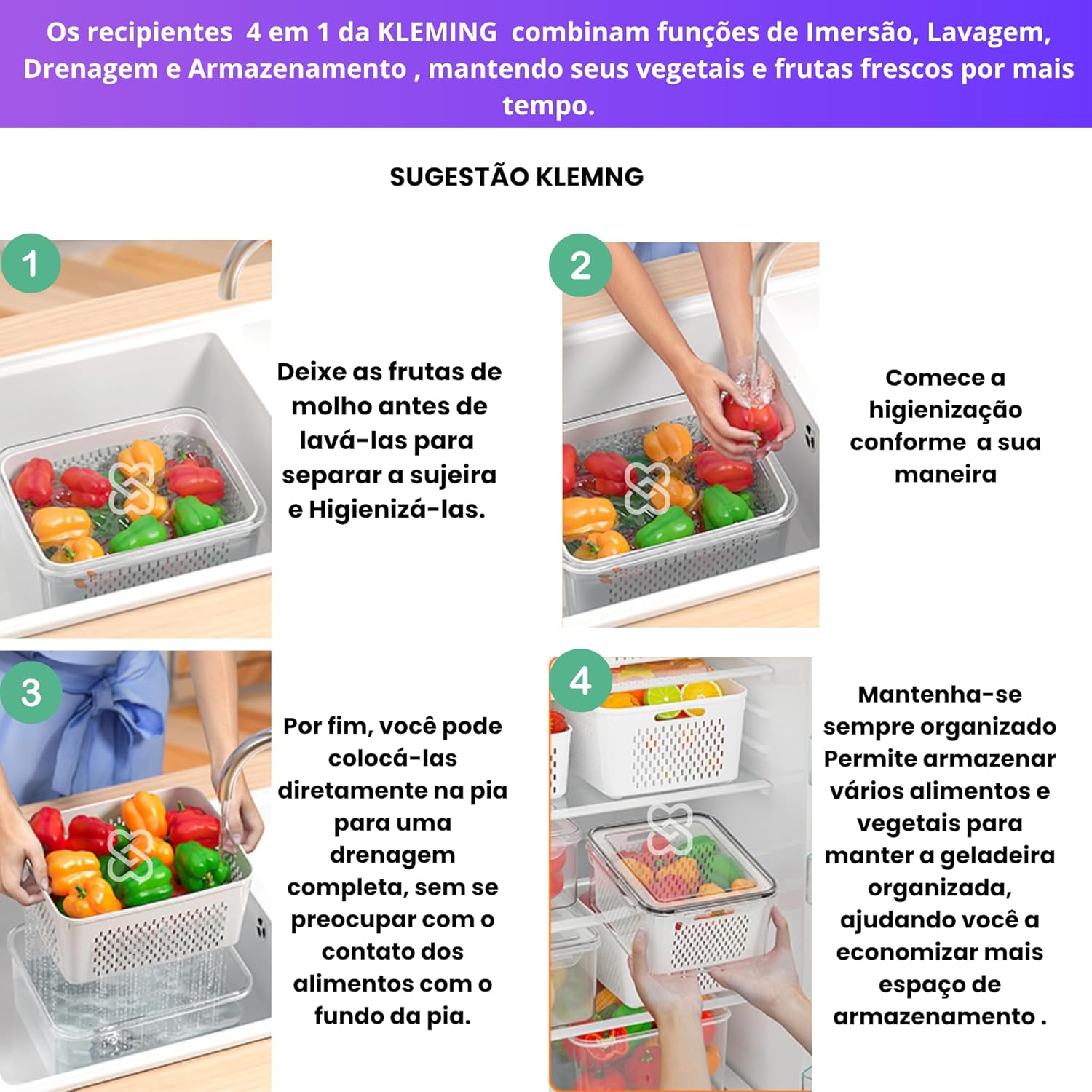 Os recipientes 4 em 1 da KLEMING combinam funções de Imersão, Lavagem, Drenagem e Armazenamento , mantendo seus vegetais e frutas frescos por mais tempo.

SUGESTÃO KLEMNG

1

Deixe as frutas de molho antes de lavá-las para separar a sujeira e Higienizá-las.

2

Comece a higienização conforme a sua maneira

3

Por fim, você pode colocá-las diretamente na pia para uma drenagem completa, sem se preocupar com o contato dos alimentos com o fundo da pia.

4

Mantenha-se sempre organizado Permite armazenar vários alimentos e vegetais para manter a geladeira organizada, ajudando você a economizar mais espaço de armazenamento .