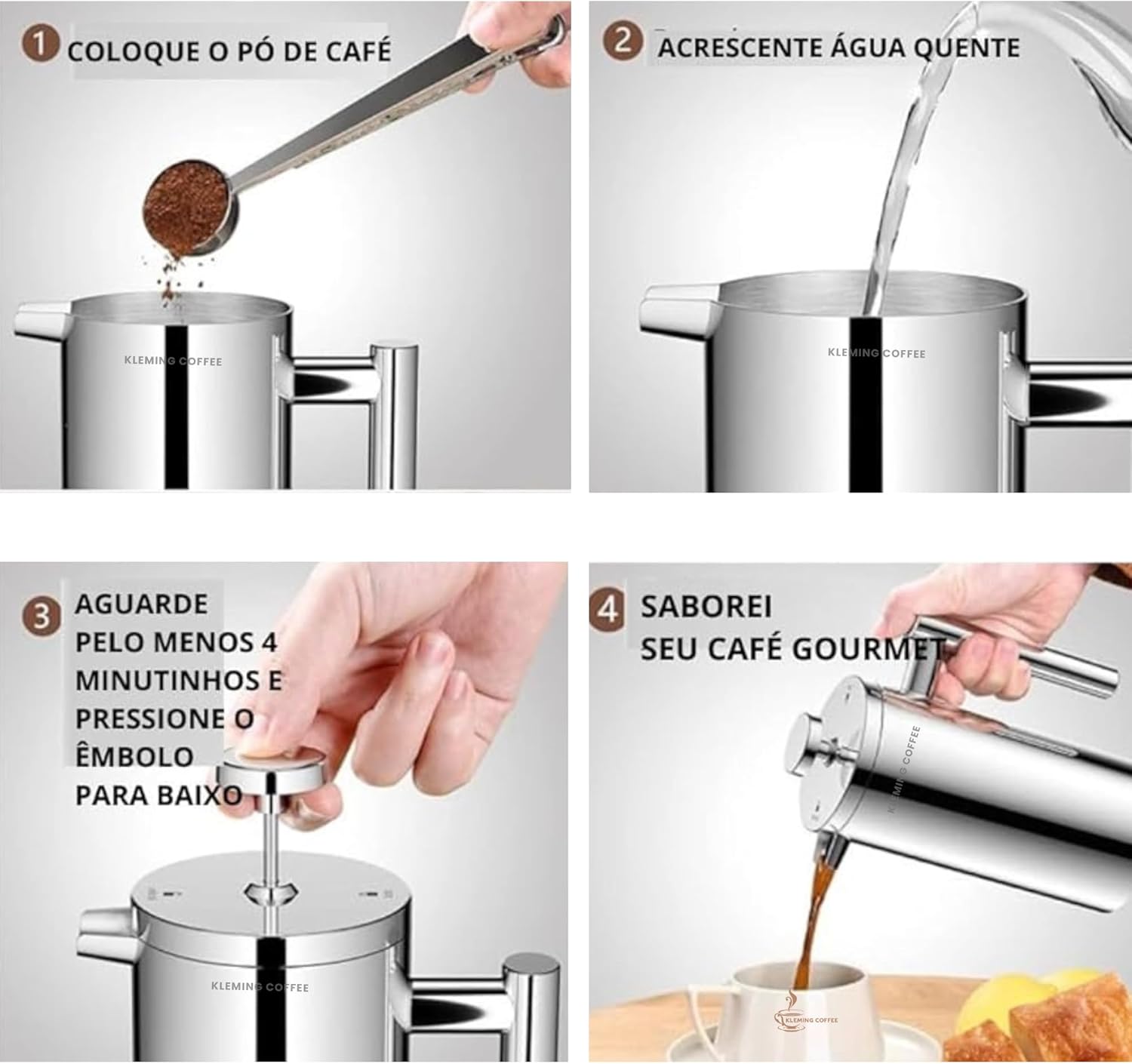 1 COLOQUE O PÓ DE CAFÉ

KLEMING COFFEE

2 ACRESCENTE ÁGUA QUENTE

KLEMING COFFEE

3 AGUARDE PELO MENOS 4 MINUTINHOS E PRESSIONE O ÊMBOLO PARA BAIXO

KLEMING COFFEE

4 SABOREI SEU CAFÉ GOURMET

KLEMING COFFEE

KLEMING COFFEE