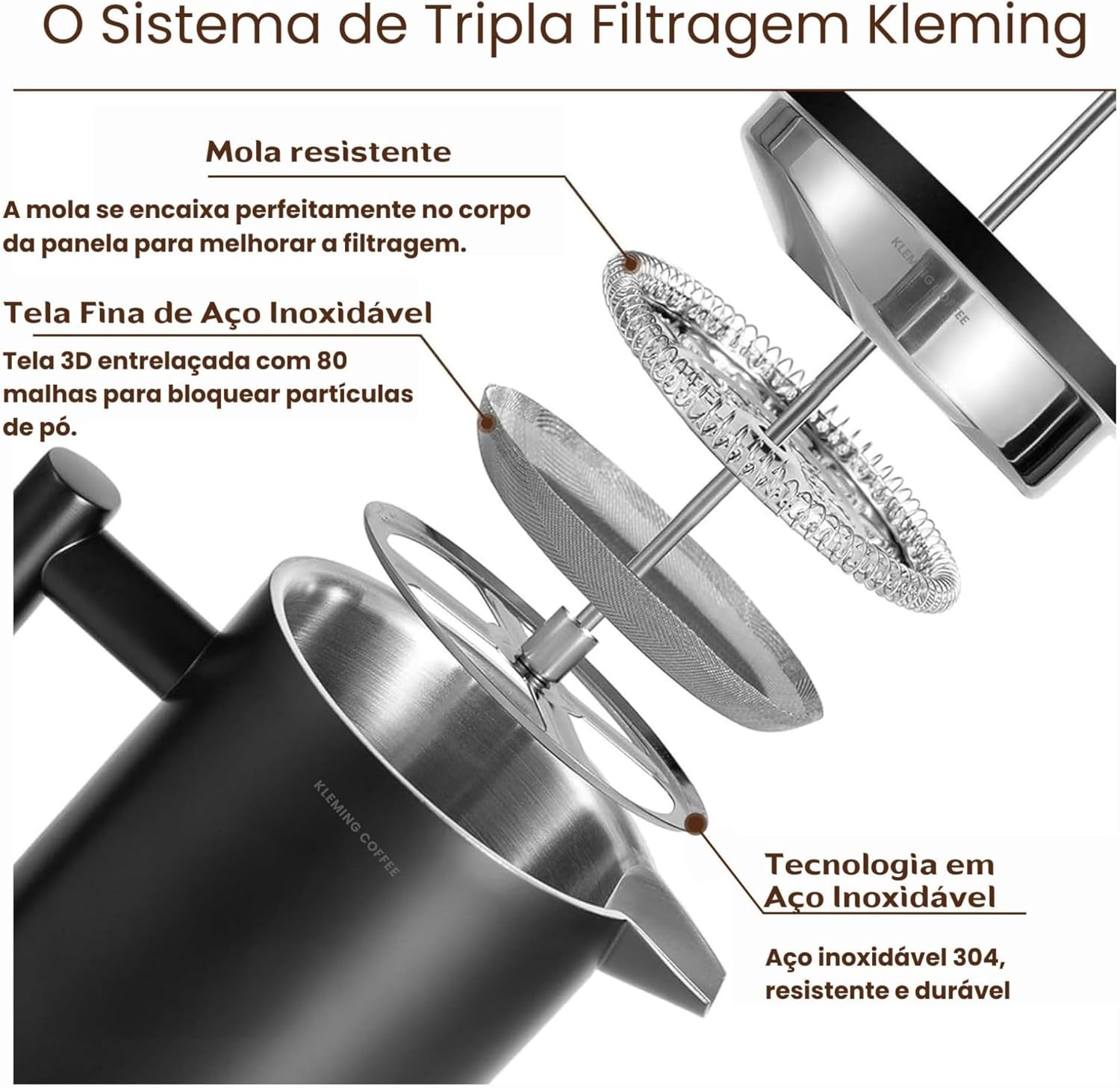 O Sistema de Tripla Filtragem Kleming

Mola resistente

A mola se encaixa perfeitamente no corpo da panela para melhorar a filtragem.

Tela Fina de Aço Inoxidável

Tela 3D entrelaçada com 80 malhas para bloquear partículas de pó.

KLEMING COFFEE

KLEMING COFFEE

Tecnologia em Aço Inoxidável

Aço inoxidável 304, resistente e durável