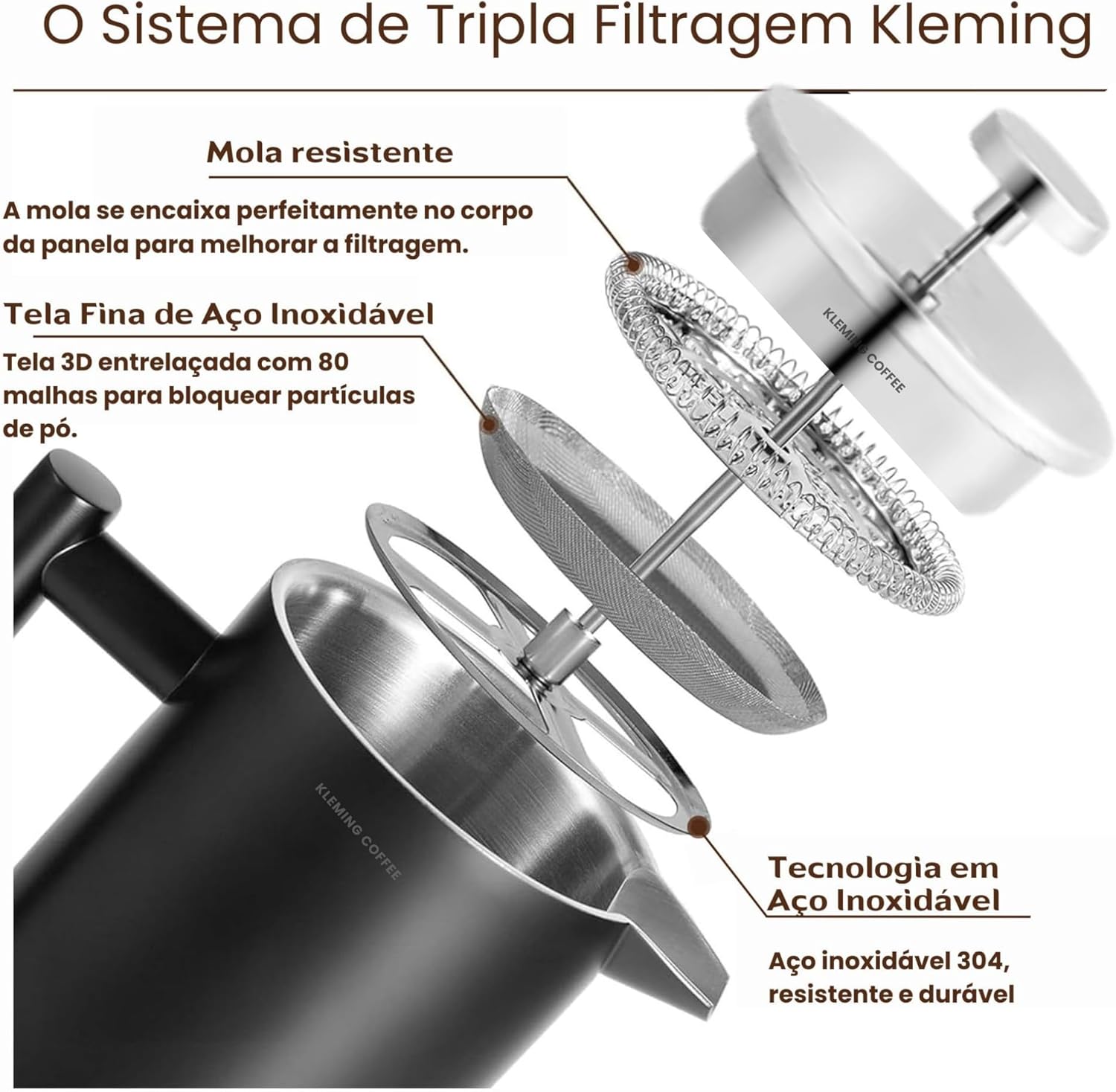 O Sistema de Tripla Filtragem Kleming

Mola resistente

A mola se encaixa perfeitamente no corpo da panela para melhorar a filtragem.

Tela Fina de Aço Inoxidável

Tela 3D entrelaçada com 80 malhas para bloquear partículas de pó.

KLEMING COFFEE

KLEMING COFFEE

Tecnologia em Aço Inoxidável

Aço inoxidável 304, resistente e durável