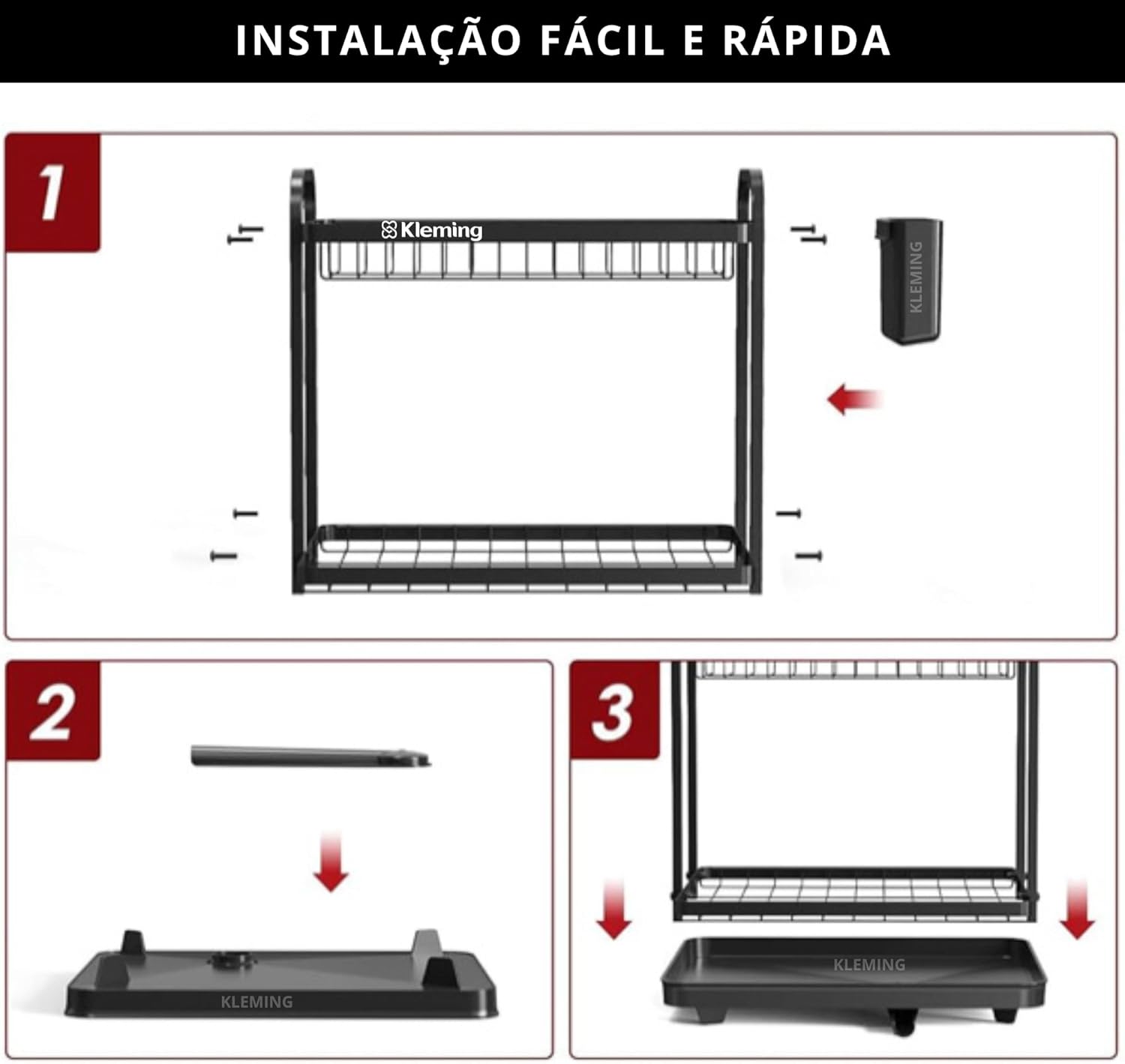 INSTALAÇÃO FÁCIL E RÁPIDA

1

Kleming

KLEMING

2

KLEMING

3

KLEMING